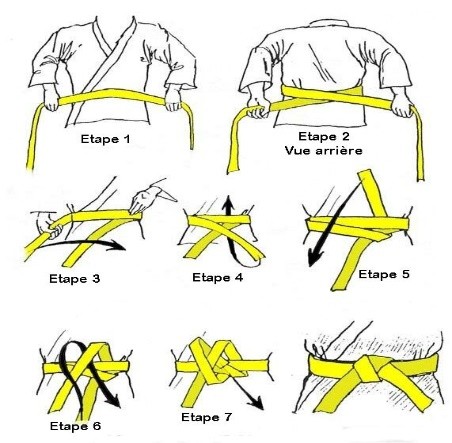 Etape 1

Etape 2
Vue arrière

Etape 3

Etape 4

Etape 5

Etape 6

Etape 7